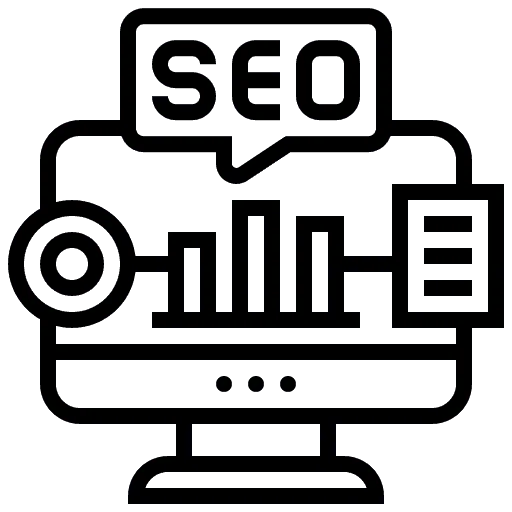 SEO